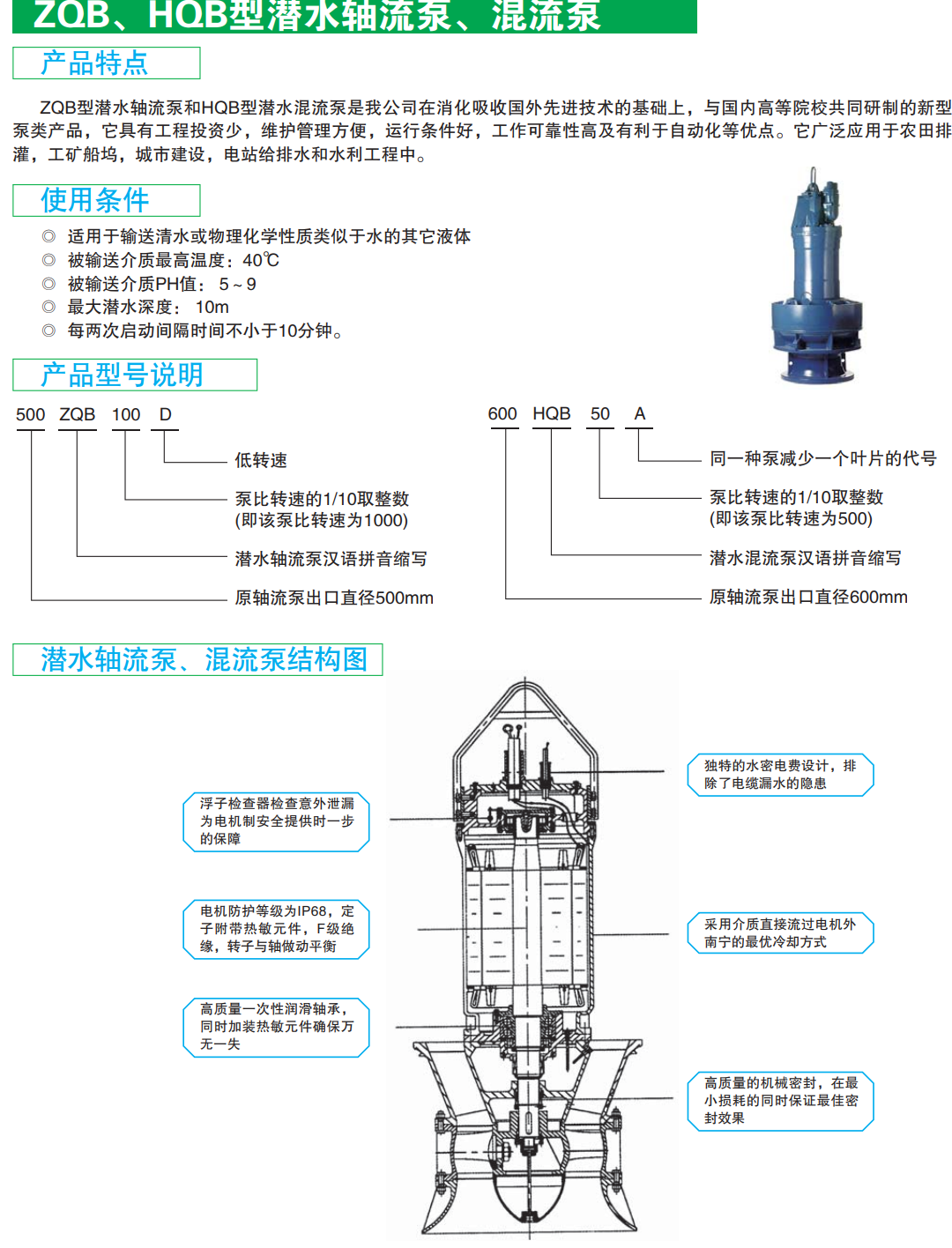 ZQB、HQB型潜水轴流泵、混流泵

产品特点

ZQB型潜水轴流泵和HQB型潜水混流泵是我公司在消化吸收国外先进技术的基础上，与国内高等院校共同研制的新型泵类产品，它具有工程投资少，维护管理方便，运行条件好，工作可靠性高及有利于自动化等优点。它广泛应用于农田排灌，工矿船坞，城市建设，电站给排水和水利工程中。

使用条件

◎ 适用于输送清水或物理化学性质类似于水的其它液体
◎ 被输送介质最高温度：40℃
◎ 被输送介质PH值： 5～9
◎ 最大潜水深度： 10m
◎ 每两次启动间隔时间不小于10分钟。

产品型号说明

500 ZQB 100 D
低转速
泵比转速的1/10取整数
(即该泵比转速为1000)
潜水轴流泵汉语拼音缩写
原轴流泵出口直径500mm

600 HQB 50 A
同一种泵减少一个叶片的代号
泵比转速的1/10取整数
(即该泵比转速为500)
潜水混流泵汉语拼音缩写
原轴流泵出口直径600mm

潜水轴流泵、混流泵结构图

浮子检查器检查意外泄漏为电机制安全提供时一步的保障

电机防护等级为IP68，定子附带热敏元件，F级绝缘，转子与轴做动平衡

高质量一次性润滑轴承，同时加装热敏元件确保万无一失

独特的水密电费设计，排除了电缆漏水的隐患

采用介质直接流过电机外南宁的最优冷却方式

高质量的机械密封，在最小损耗的同时保证最佳密封效果